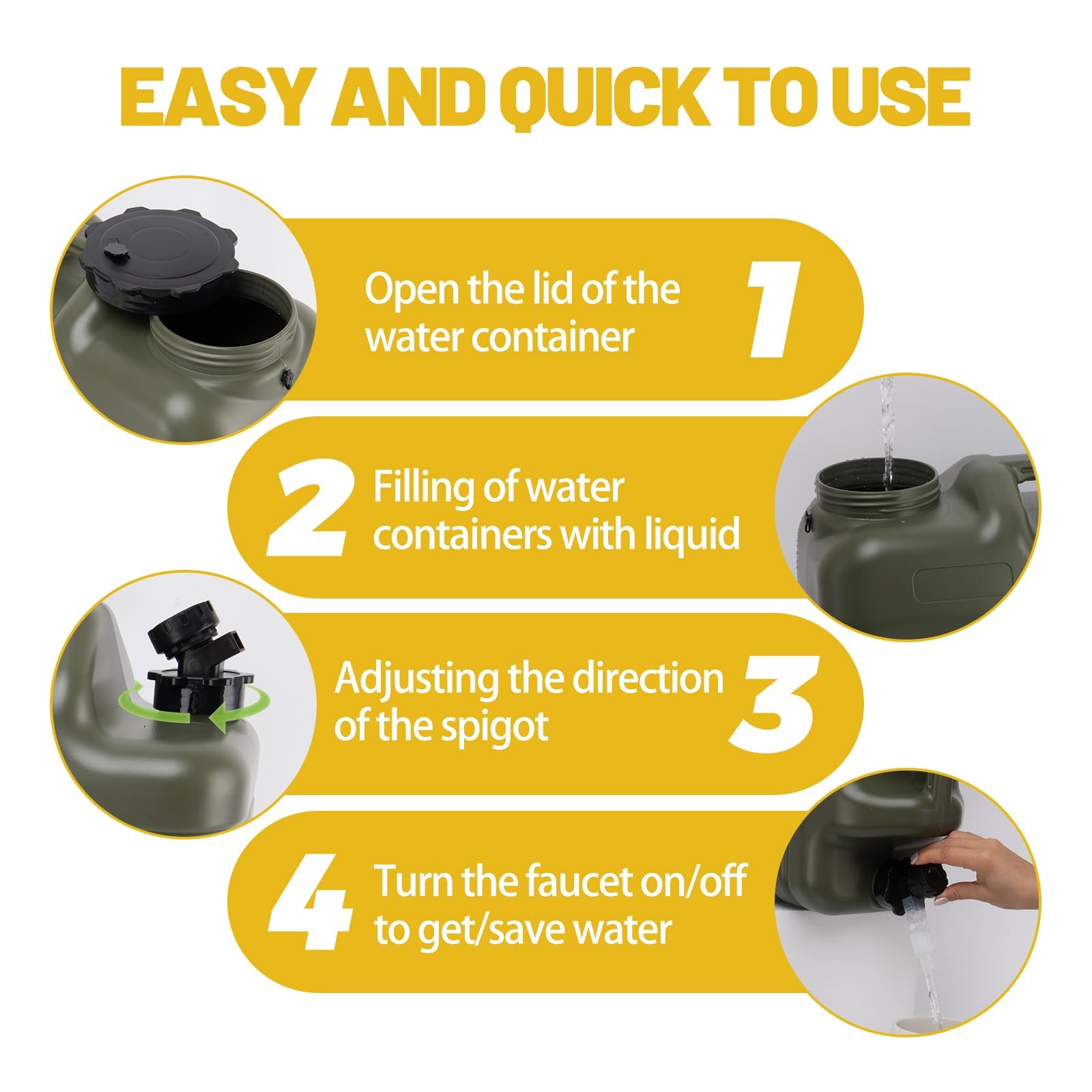 EASY AND QUICK TO USE

Open the lid of the water container 1

2 Filling of water containers with liquid

Adjusting the direction of the spigot 3

4 Turn the faucet on/off to get/save water