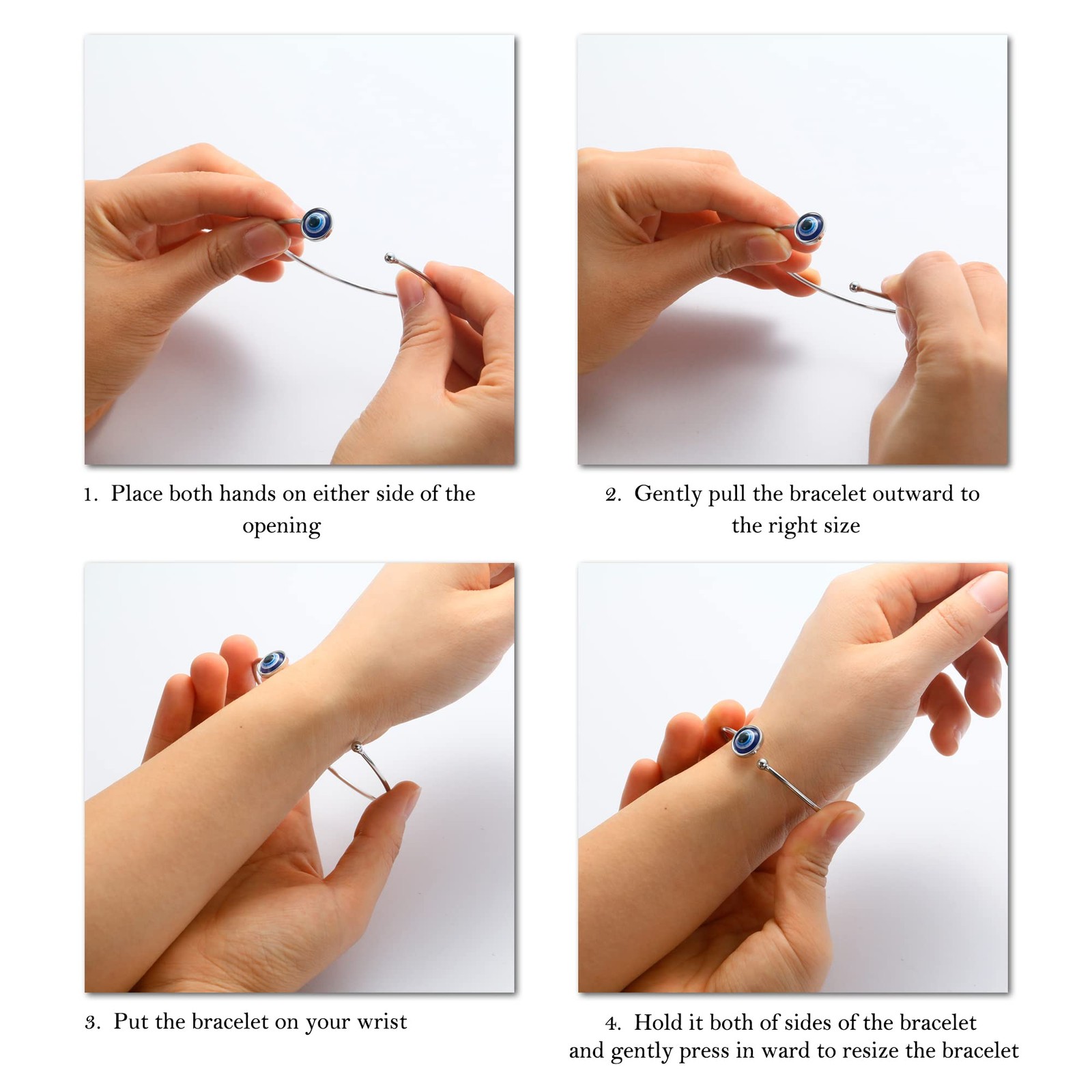 1. Place both hands on either side of the opening

2. Gently pull the bracelet outward to the right size

3. Put the bracelet on your wrist

4. Hold it both of sides of the bracelet and gently press in ward to resize the bracelet