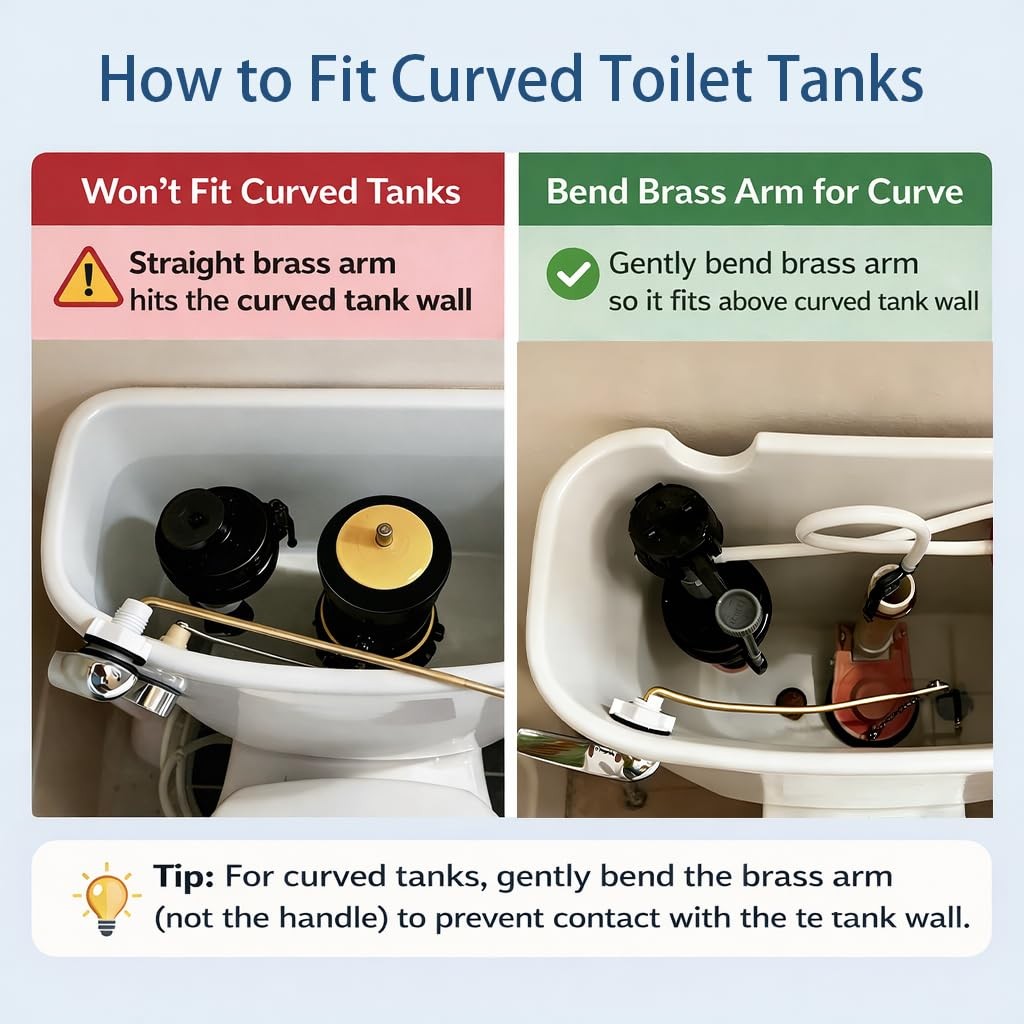 How to Fit Curved Toilet Tanks

Won't Fit Curved Tanks

Straight brass arm hits the curved tank wall

Bend Brass Arm for Curve

Gently bend brass arm so it fits above curved tank wall

Tip: For curved tanks, gently bend the brass arm (not the handle) to prevent contact with the te tank wall.